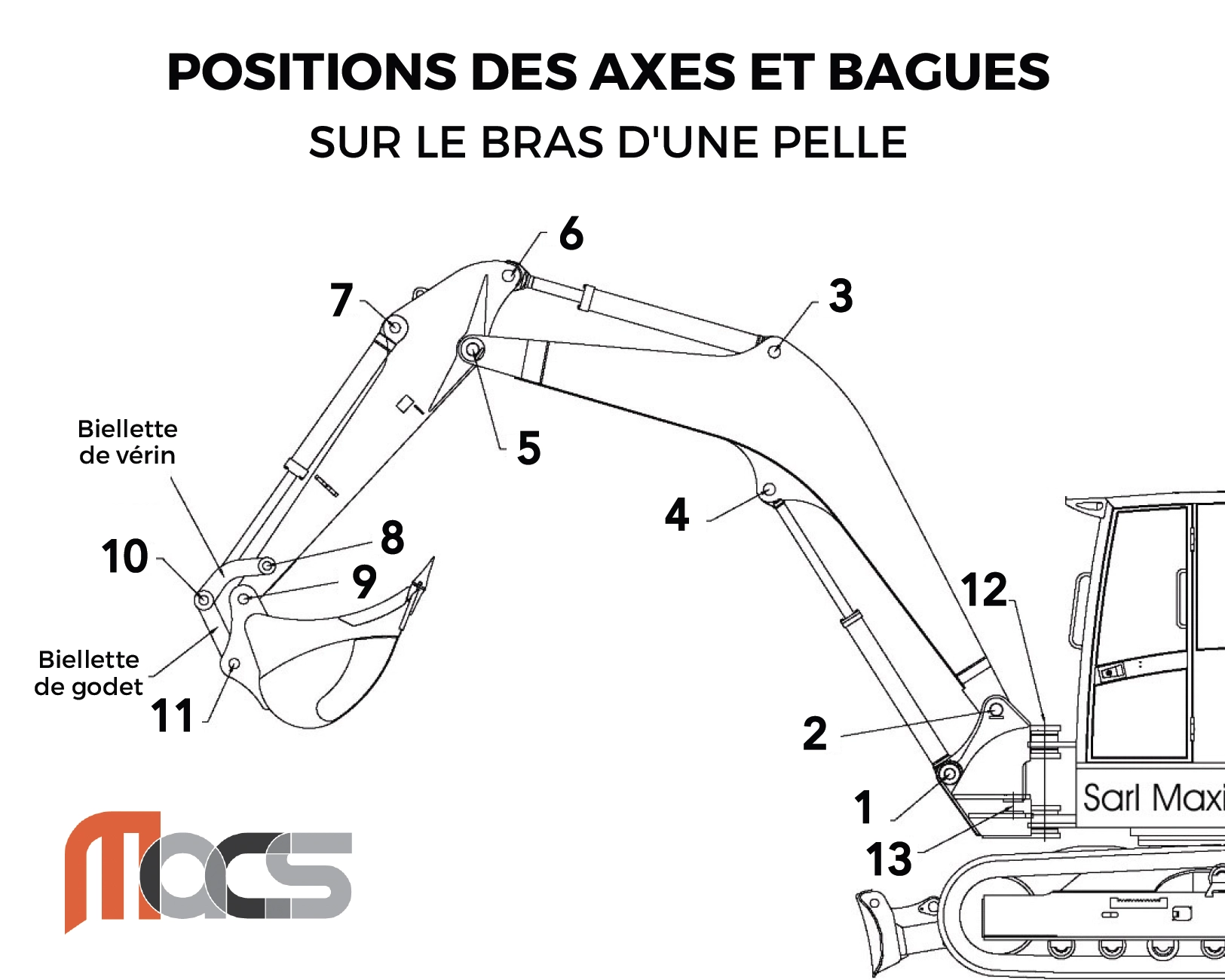 POSITIONS DES AXES ET BAGUES
SUR LE BRAS D'UNE PELLE

6
7
3
Biellette de vérin
5
4
10
8
9
12
Biellette de godet
11
2
1
13
Sarl Maxi
macs